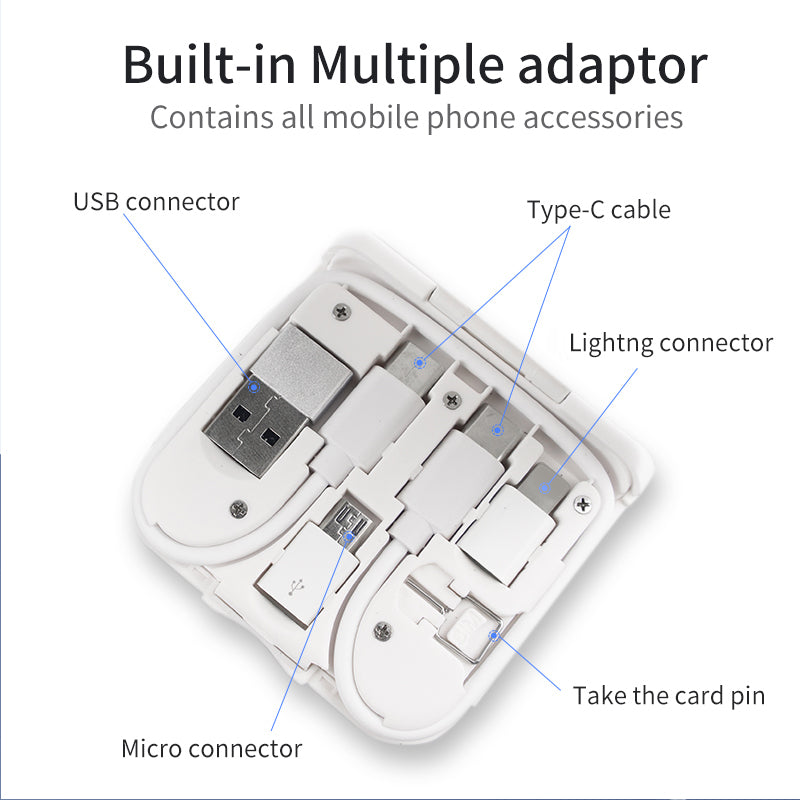 Built-in Multiple adaptor
Contains all mobile phone accessories

USB connector

Type-C cable

Lightng connector

Take the card pin

Micro connector